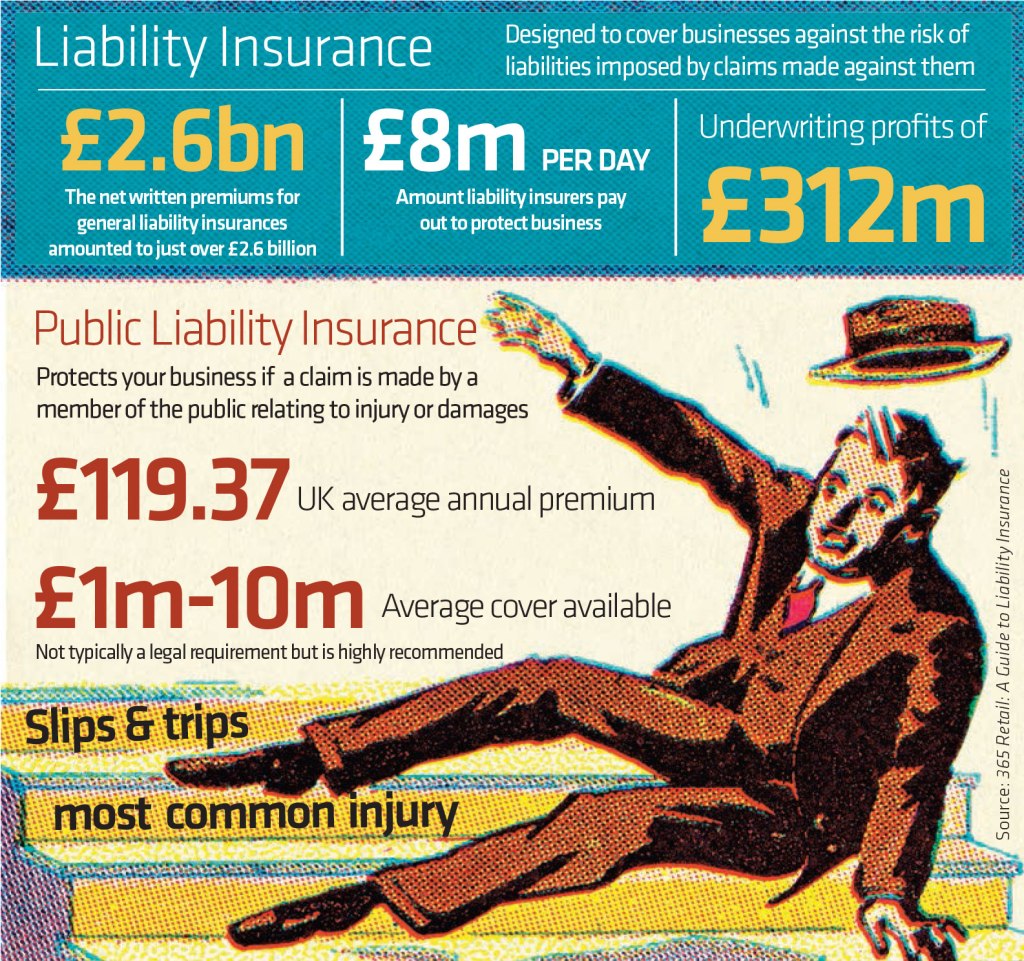 Liability Insurance

Designed to cover businesses against the risk of liabilities imposed by claims made against them

£2.6bn
The net written premiums for general liability insurances amounted to just over £2.6 billion

£8m PER DAY
Amount liability insurers pay out to protect business

Underwriting profits of
£312m

Public Liability Insurance
Protects your business if a claim is made by a member of the public relating to injury or damages

£119.37 UK average annual premium

£1m-10m Average cover available
Not typically a legal requirement but is highly recommended

Slips & trips
most common injury

Source: 365 Retail: A Guide to Liability Insurance