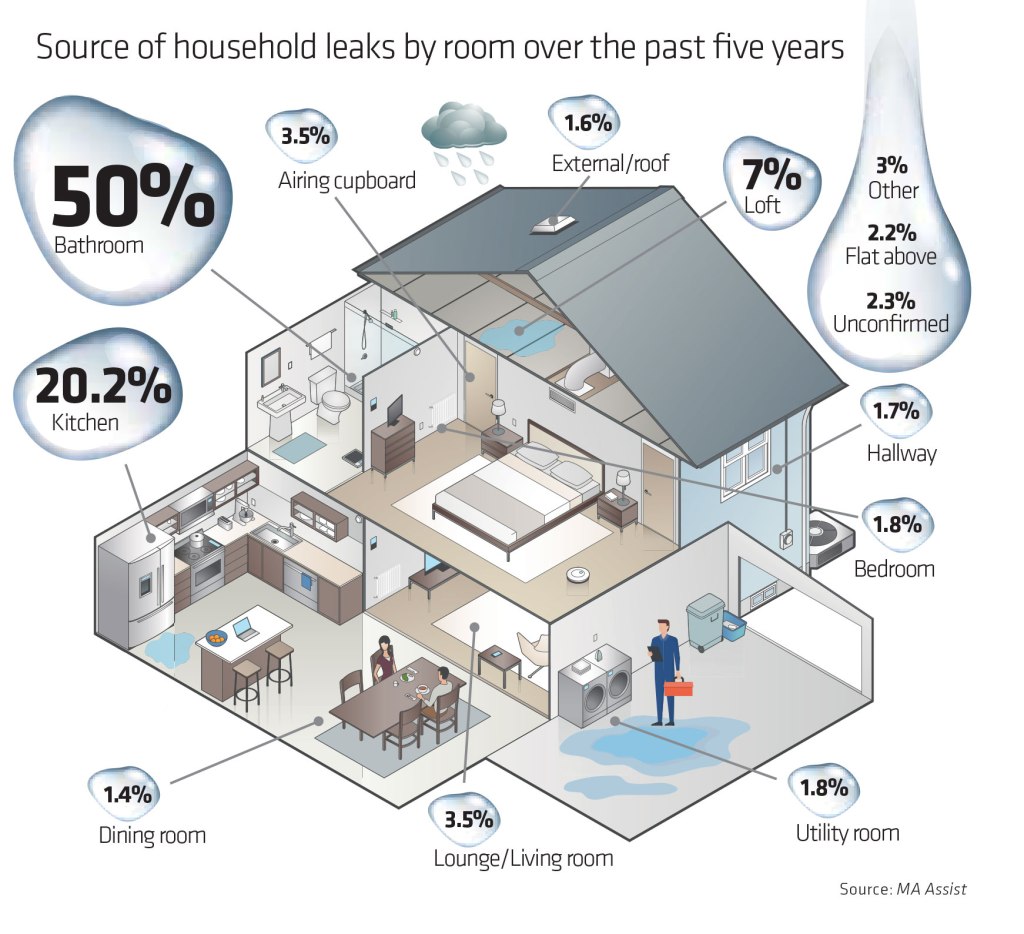 Source of household leaks by room over the past five years

50%
Bathroom

3.5%
Airing cupboard

1.6%
External/roof

7%
Loft

3%
Other
2.2%
Flat above
2.3%
Unconfirmed

20.2%
Kitchen

1.7%
Hallway

1.8%
Bedroom

1.4%
Dining room

3.5%
Lounge/Living room

1.8%
Utility room

Source: MA Assist