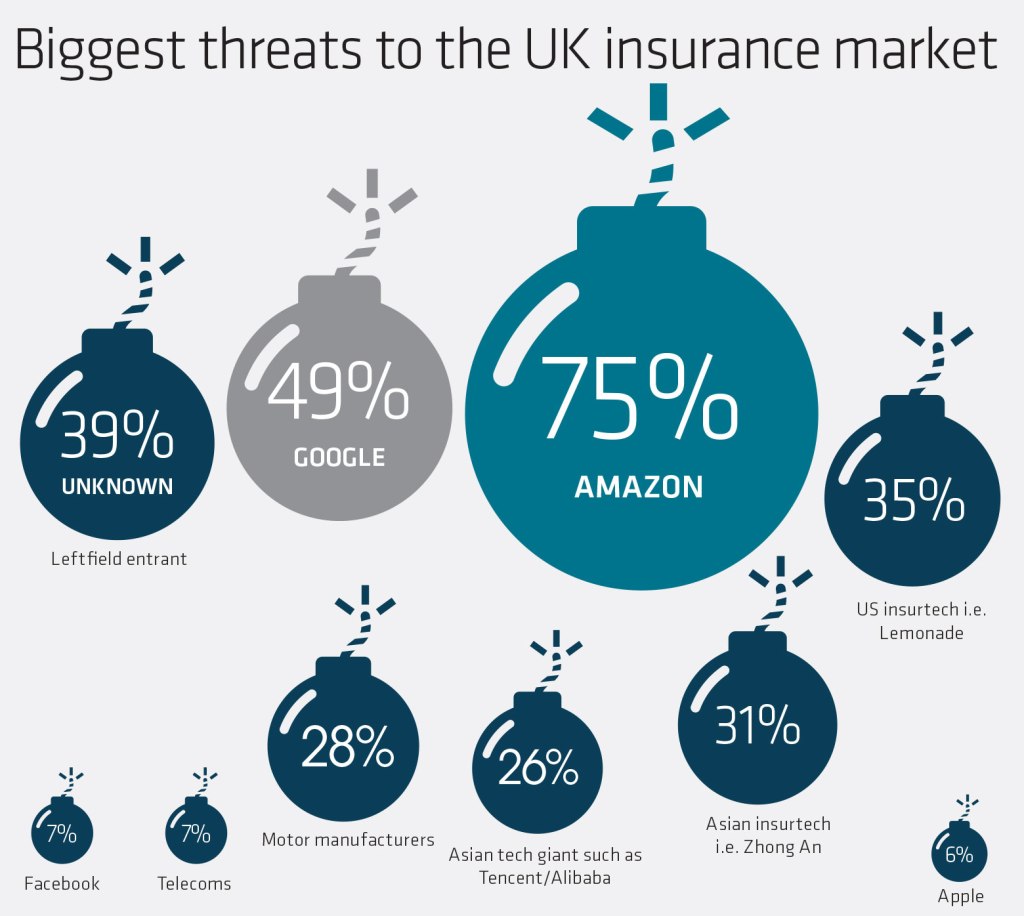 Biggest threats to the UK insurance market

39%
UNKNOWN
Leftfield entrant

49%
GOOGLE

75%
AMAZON

35%
US insurtech i.e. Lemonade

28%
Motor manufacturers

26%
Asian tech giant such as Tencent/Alibaba

31%
Asian insurtech i.e. Zhong An

7%
Facebook

7%
Telecoms

6%
Apple